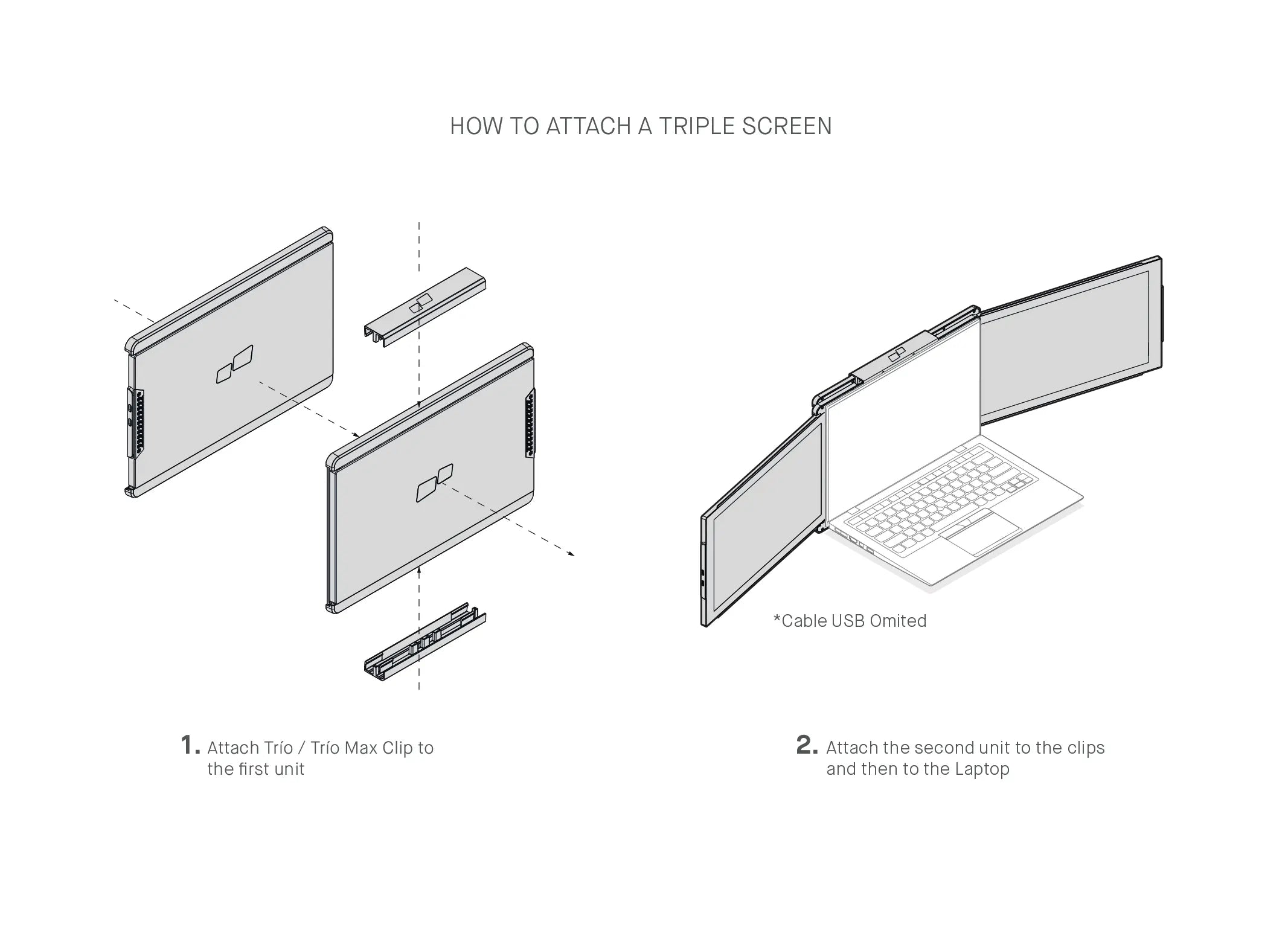 HOW TO ATTACH A TRIPLE SCREEN

*Cable USB Omited

1. Attach Trío / Trío Max Clip to the first unit

2. Attach the second unit to the clips and then to the Laptop